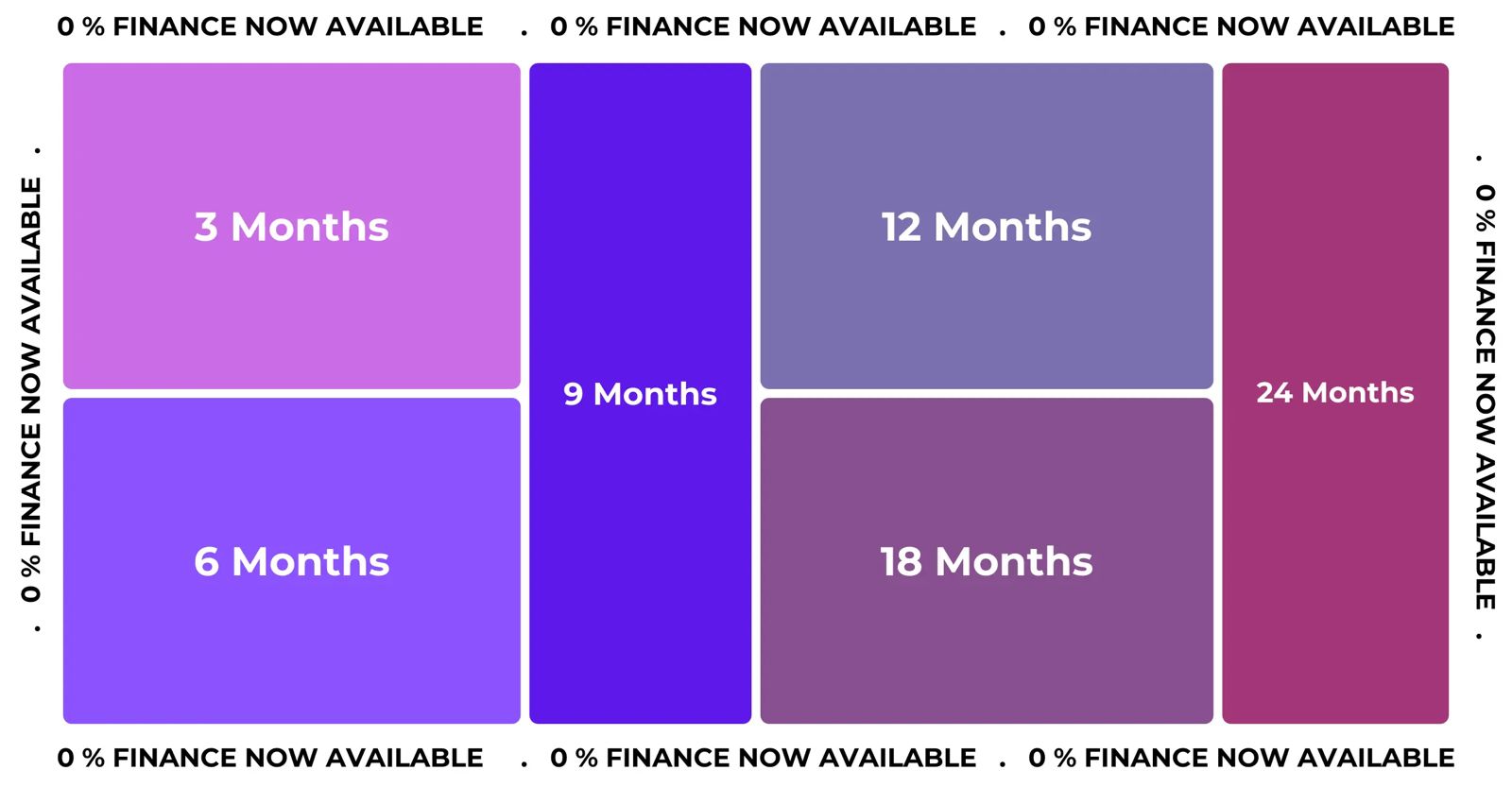 0 % FINANCE NOW AVAILABLE . 0 % FINANCE NOW AVAILABLE . 0 % FINANCE NOW AVAILABLE

. 0 % FINANCE NOW AVAILABLE .

3 Months

6 Months

9 Months

12 Months

18 Months

24 Months

. 0 % FINANCE NOW AVAILABLE .

0 % FINANCE NOW AVAILABLE . 0 % FINANCE NOW AVAILABLE . 0 % FINANCE NOW AVAILABLE